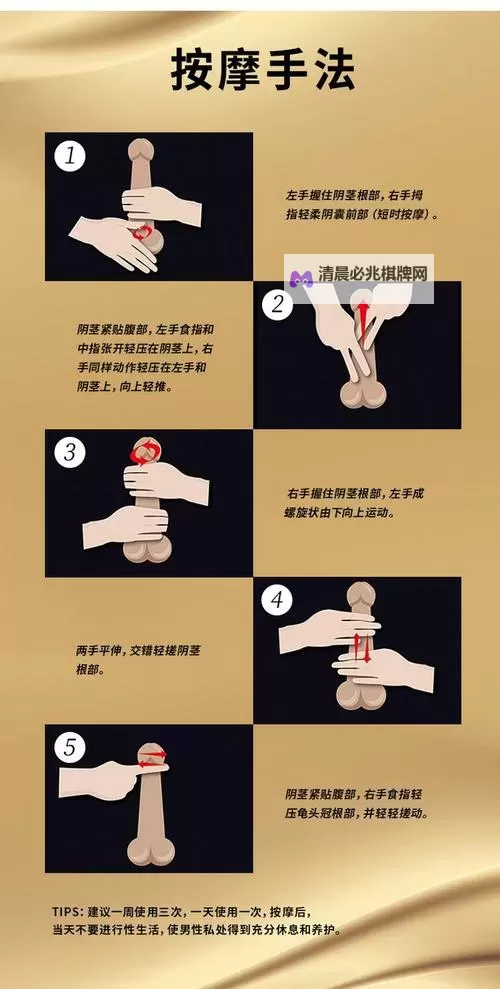 按摩手法

1

左手握住阴茎根部，右手拇指轻柔阴囊前部（短时按摩）。

清晨必兆棋牌网

2

阴茎紧贴腹部，左手食指和中指张开轻压在阴茎上，右手同样动作轻压在左手和阴茎上，向上轻推。

3

右手握住阴茎根部，左手成螺旋状由下向上运动。

4

两手平伸，交错轻搓阴茎根部。

5

阴茎紧贴腹部，右手食指轻压龟头冠根部，并轻轻搓动。

TIPS：建议一周使用三次，一天使用一次，按摩后，当天不要进行性生活，使男性私处得到充分休息和养护。