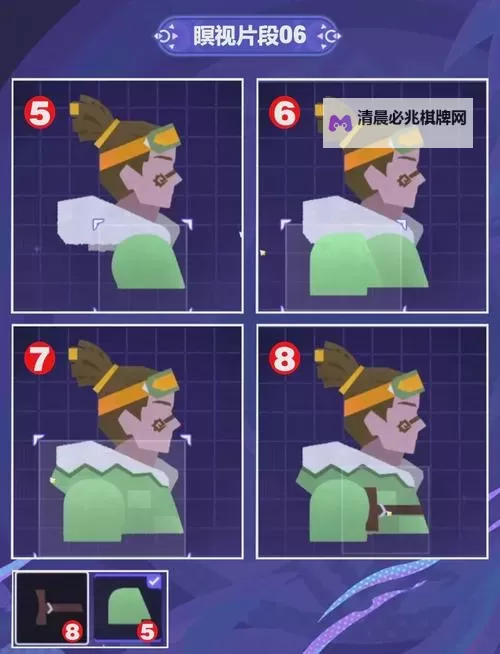 瞑视片段06

5

6

清晨必兆棋牌网

7

8

8

5